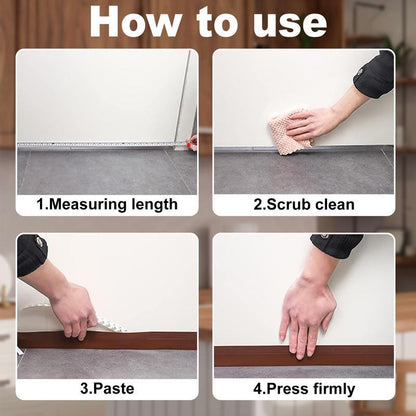 How to use

1.Measuring length

2.Scrub clean

3.Paste

4.Press firmly