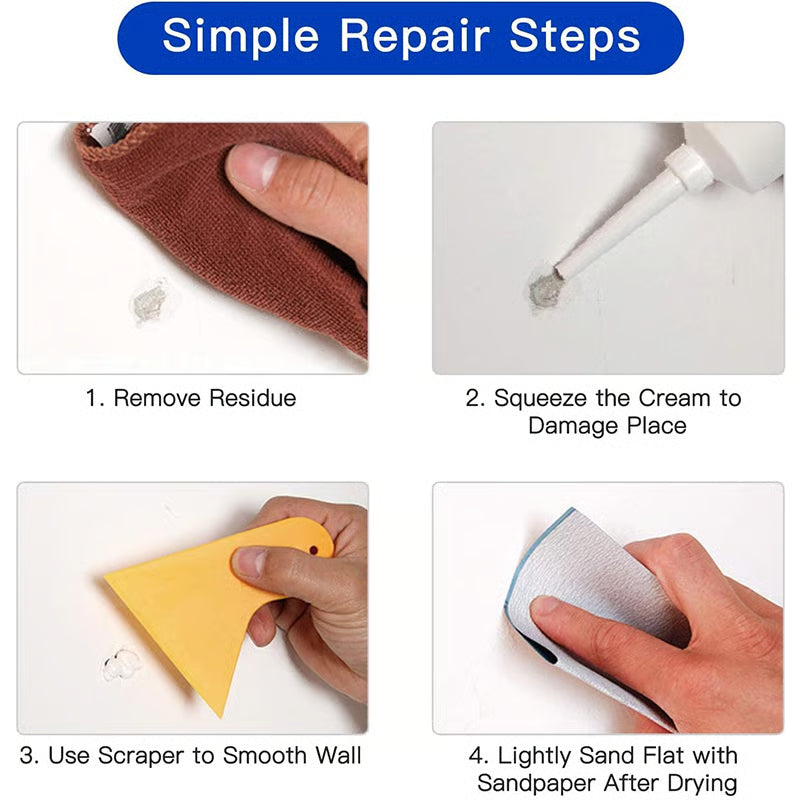 Simple Repair Steps

1. Remove Residue

2. Squeeze the Cream to Damage Place

3. Use Scraper to Smooth Wall

4. Lightly Sand Flat with Sandpaper After Drying