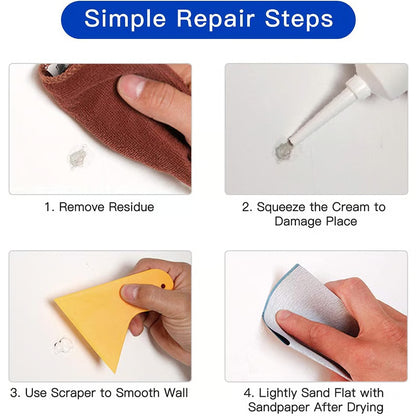 Simple Repair Steps

1. Remove Residue

2. Squeeze the Cream to Damage Place

3. Use Scraper to Smooth Wall

4. Lightly Sand Flat with Sandpaper After Drying