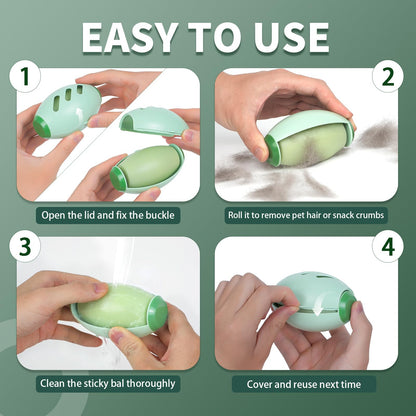 EASY TO USE

1

Open the lid and fix the buckle

2

Roll it to remove pet hair or snack crumbs

3

Clean the sticky bal thoroughly

4

Cover and reuse next time