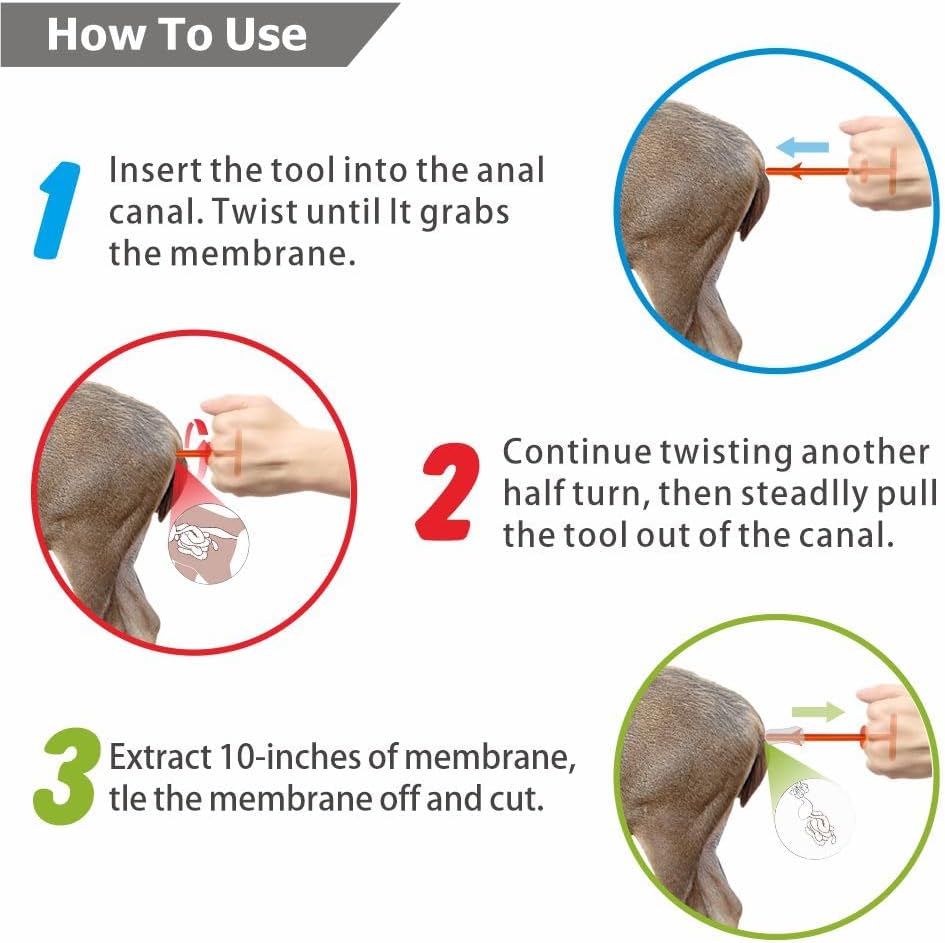 How To Use

1 Insert the tool into the anal canal. Twist until It grabs the membrane.

2 Continue twisting another half turn, then steadlly pull the tool out of the canal.

3 Extract 10-inches of membrane, tle the membrane off and cut.