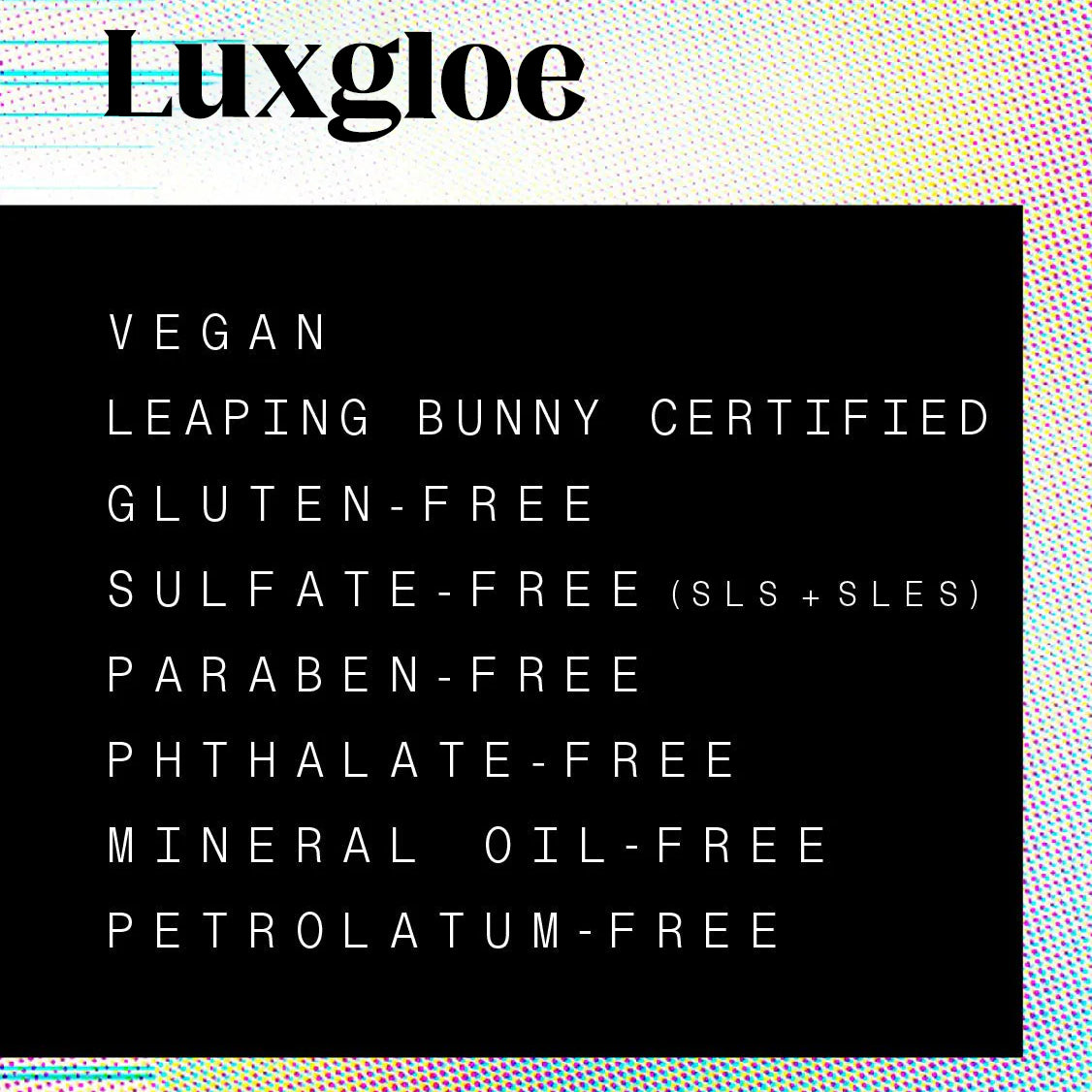 Luxgloe

VEGAN
LEAPING BUNNY CERTIFIED
GLUTEN-FREE
SULFATE-FREE (SLS + SLES)
PARABEN-FREE
PHTHALATE-FREE
MINERAL OIL-FREE
PETROLATUM-FREE