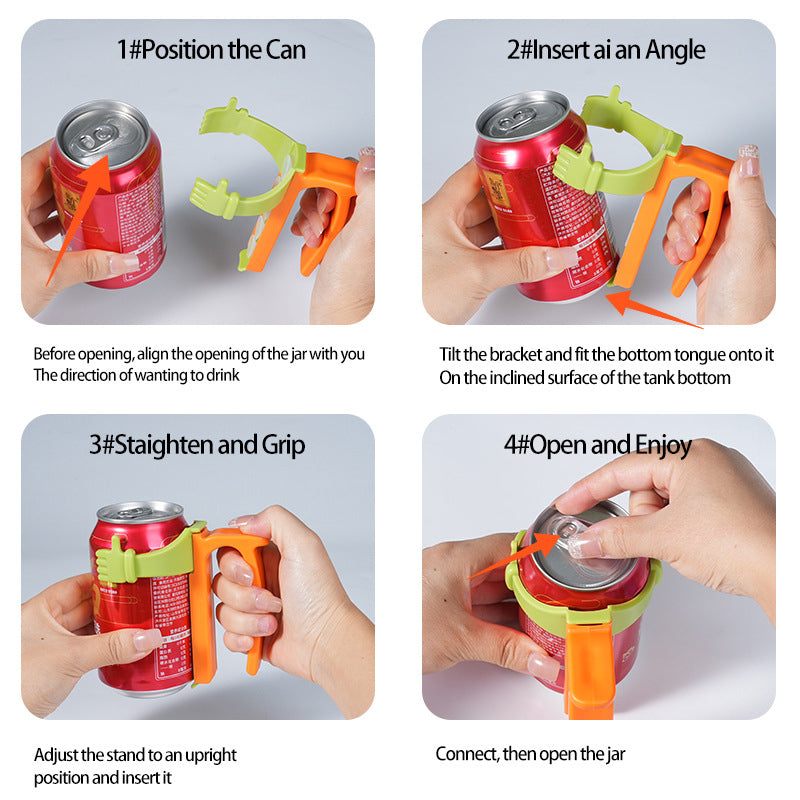 1#Position the Can

Before opening, align the opening of the jar with you The direction of wanting to drink

2#Insert ai an Angle

Tilt the bracket and fit the bottom tongue onto it On the inclined surface of the tank bottom

3#Staighten and Grip

Adjust the stand to an upright position and insert it

4#Open and Enjoy

Connect, then open the jar