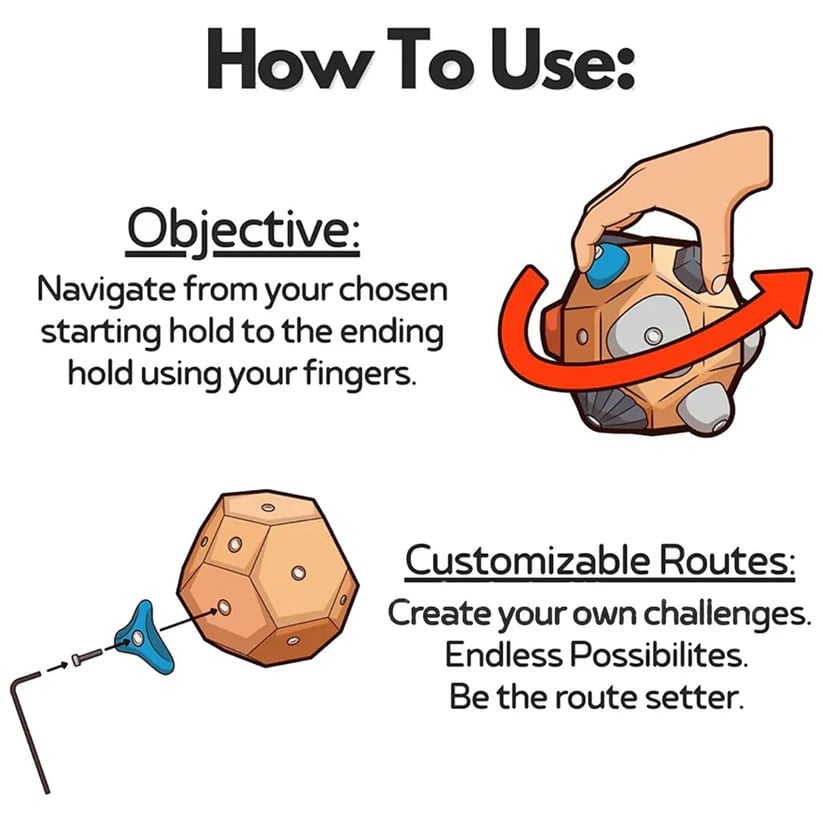 How To Use:

Objective:
Navigate from your chosen starting hold to the ending hold using your fingers.

Customizable Routes:
Create your own challenges.
Endless Possibilites.
Be the route setter.