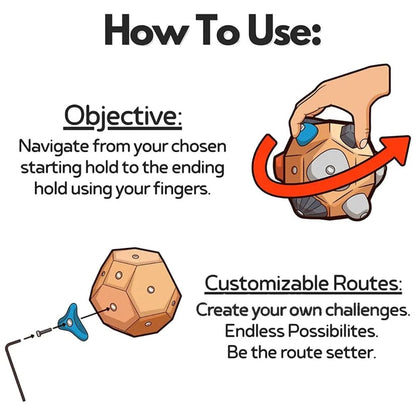 How To Use:

Objective:

Navigate from your chosen starting hold to the ending hold using your fingers.

Customizable Routes:

Create your own challenges. Endless Possibilites. Be the route setter.