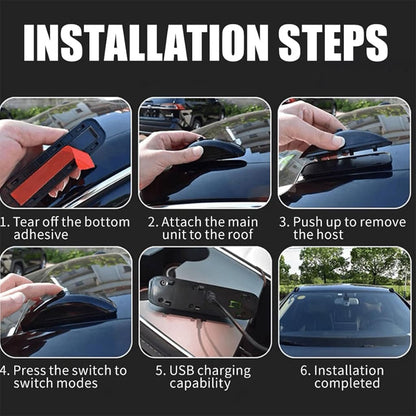 INSTALLATION STEPS

1. Tear off the bottom adhesive

2. Attach the main unit to the roof

3. Push up to remove the host

4. Press the switch to switch modes

5. USB charging capability

6. Installation completed