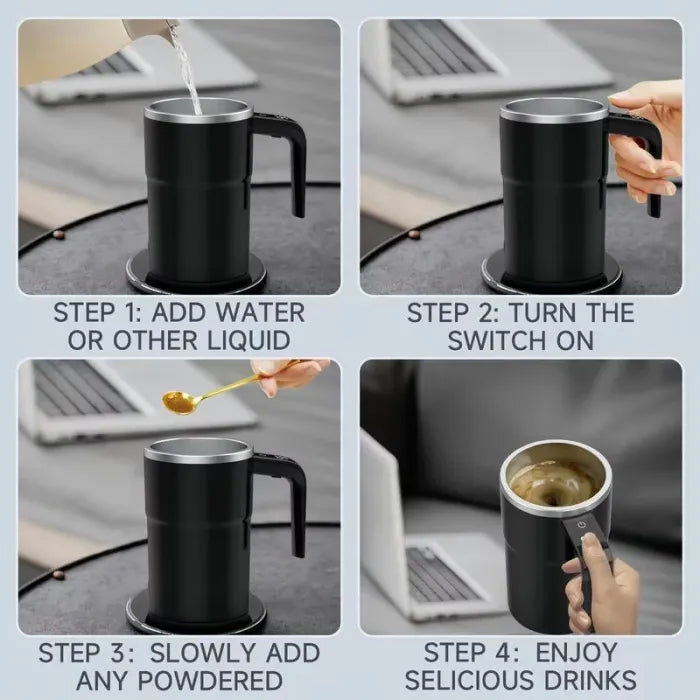 STEP 1: ADD WATER OR OTHER LIQUID

STEP 2: TURN THE SWITCH ON

STEP 3: SLOWLY ADD ANY POWDERED

STEP 4: ENJOY SELICIOUS DRINKS